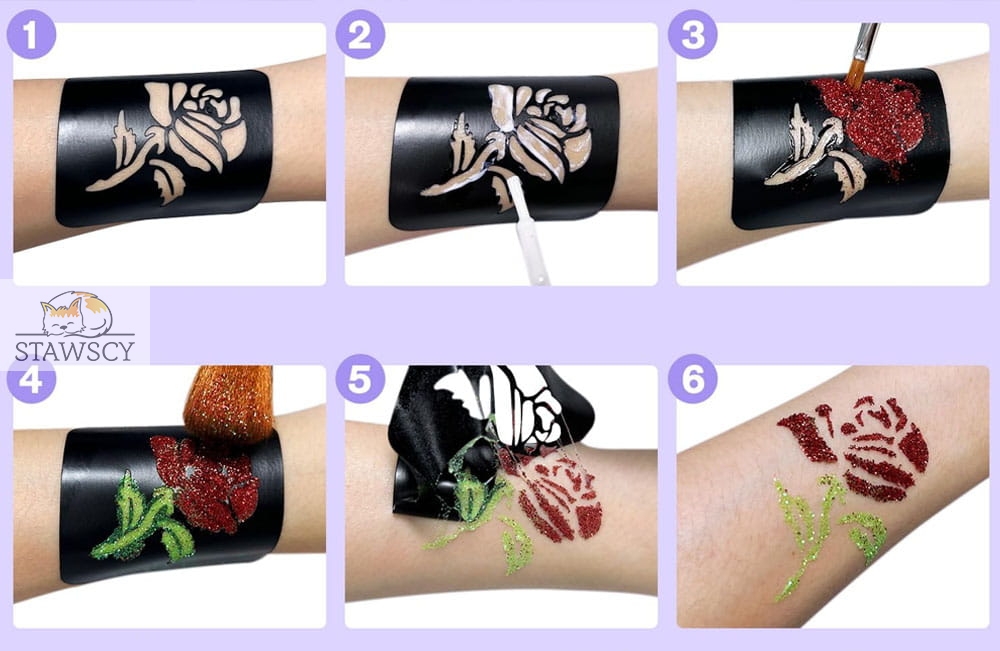 1
2
3
STAWSCY
4
5
6